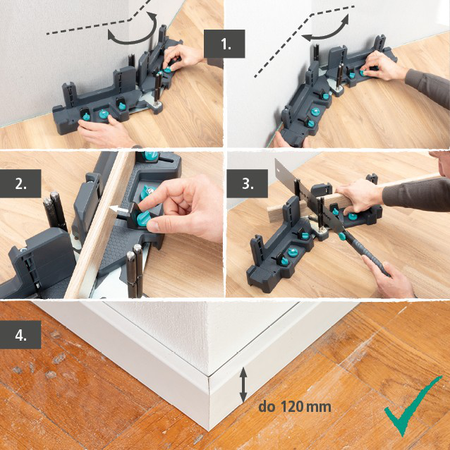 1.

2.

3.

4.

do 120 mm