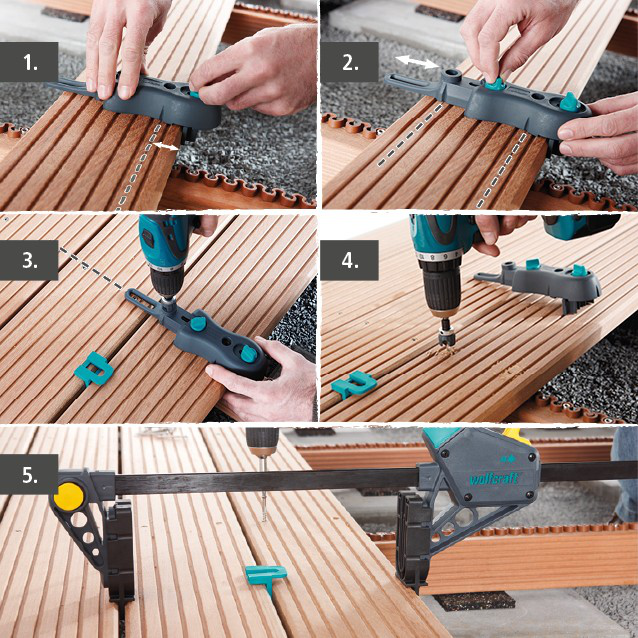 1.

2.

3.

4.

5.

wolfcraft