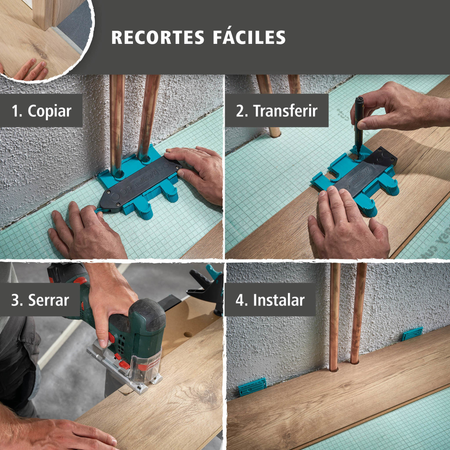 RECORTES FÁCILES

1. Copiar

2. Transferir

3. Serrar

4. Instalar