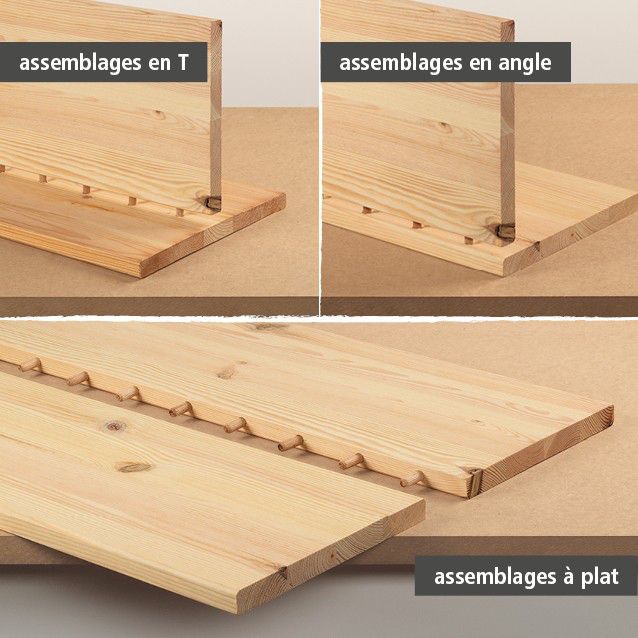 assemblages en T

assemblages en angle

assemblages à plat