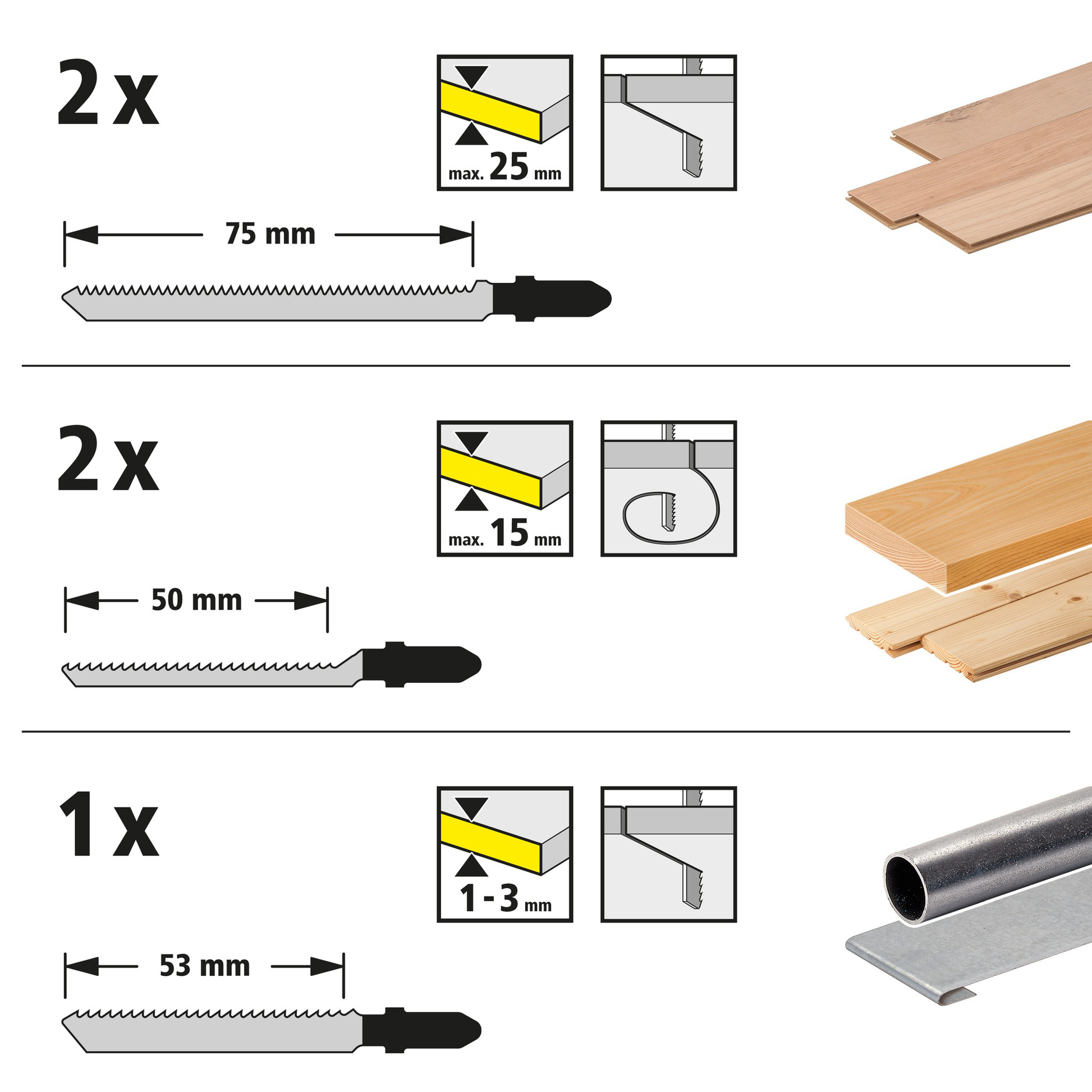 2 x

max. 25 mm

75 mm

2 x

max. 15 mm

50 mm

1 x

1 - 3 mm

53 mm