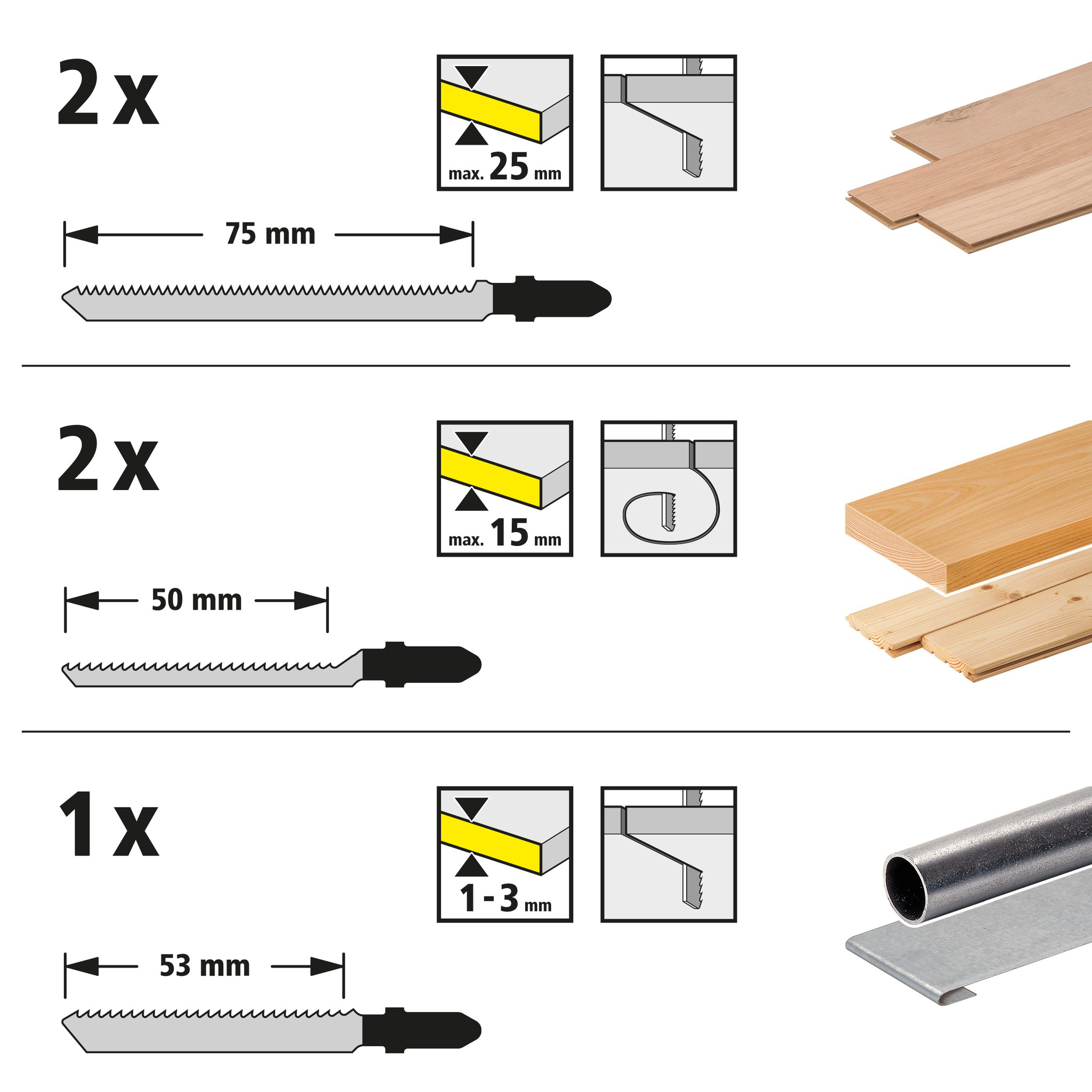 2 x

max. 25 mm

75 mm

2 x

max. 15 mm

50 mm

1 x

1 - 3 mm

53 mm