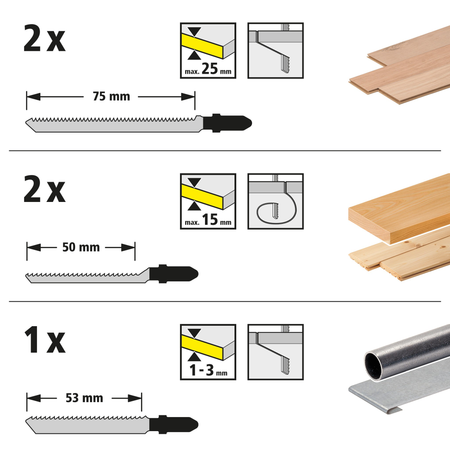 2 x

max. 25 mm

75 mm

2 x

max. 15 mm

50 mm

1 x

1 - 3 mm

53 mm