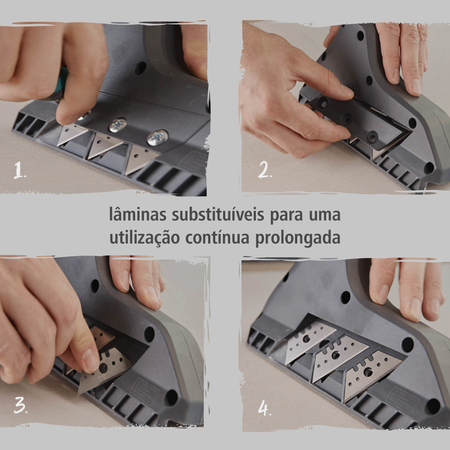 1.

2.

lâminas substituíveis para uma utilização contínua prolongada

3.

4.