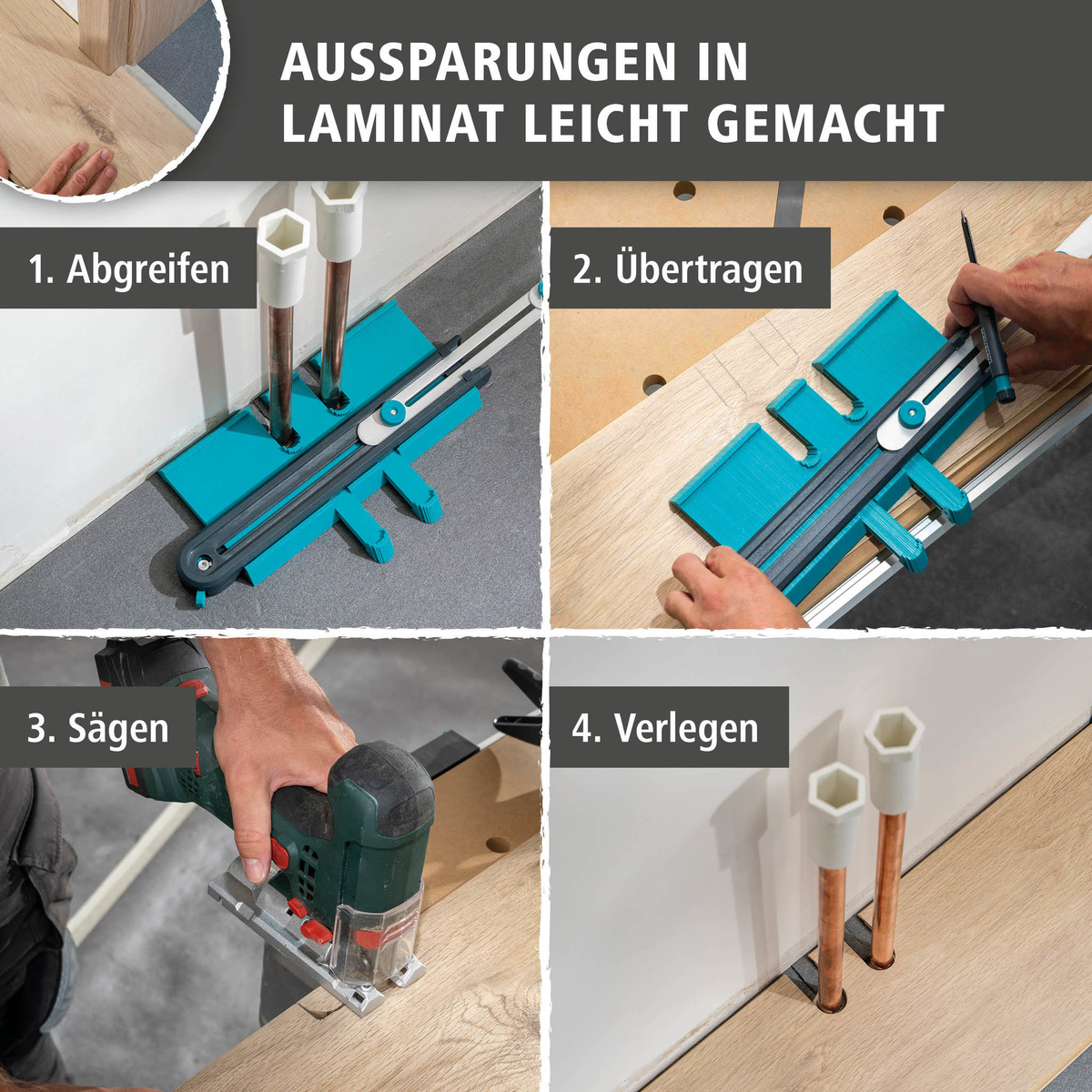 AUSSPARUNGEN IN LAMINAT LEICHT GEMACHT

1. Abgreifen

2. Übertragen

3. Sägen

4. Verlegen