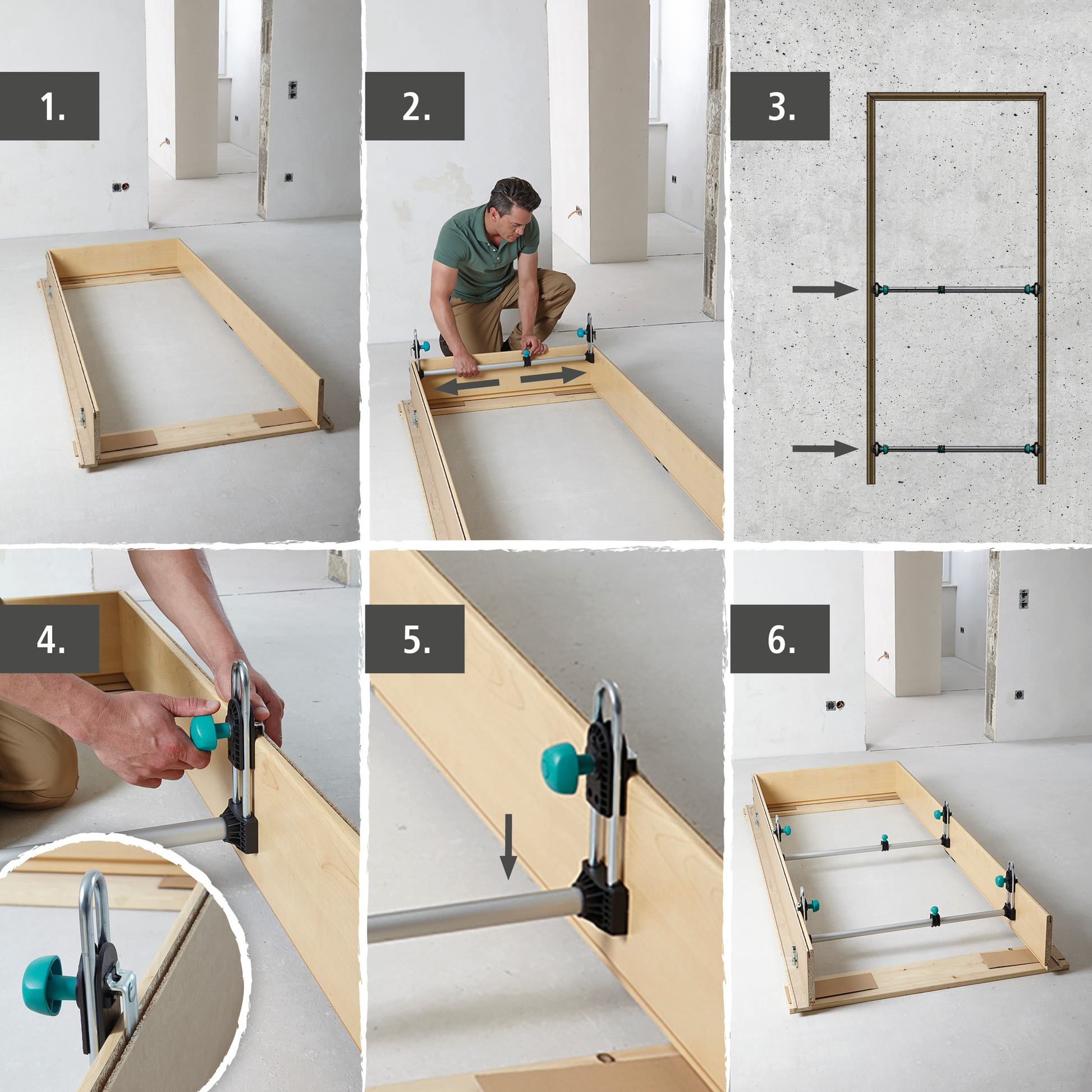 1.

2.

3.

4.

5.

6.