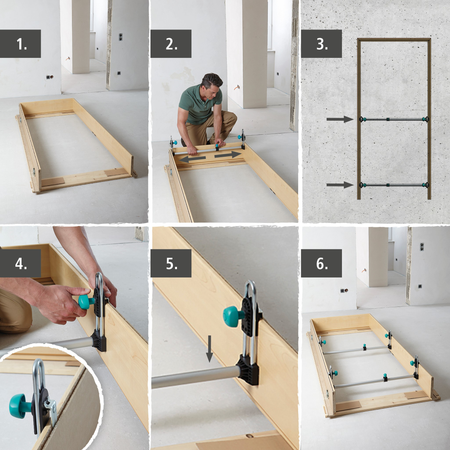 1.

2.

3.

4.

5.

6.