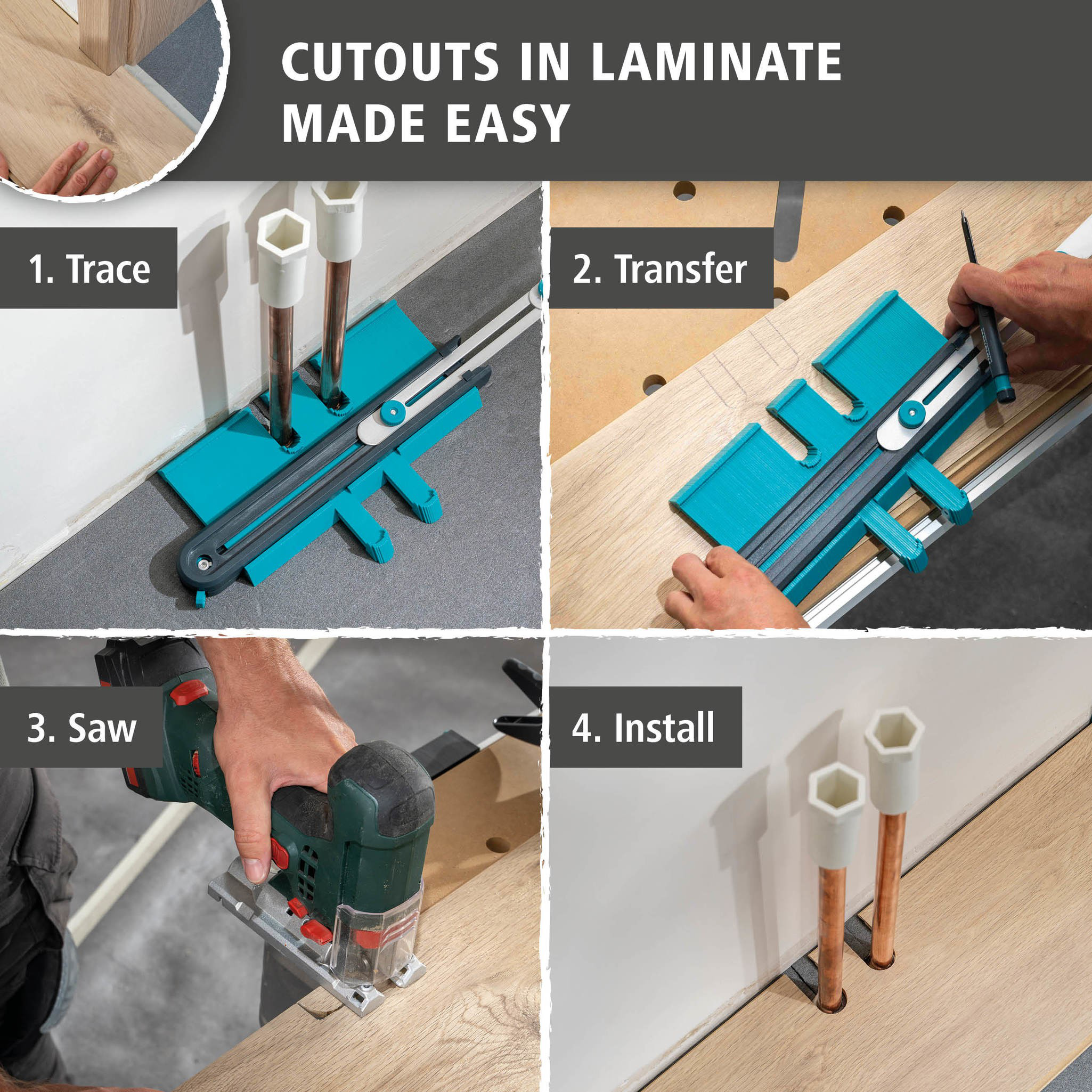 CUTOUTS IN LAMINATE MADE EASY

1. Trace

2. Transfer

3. Saw

4. Install