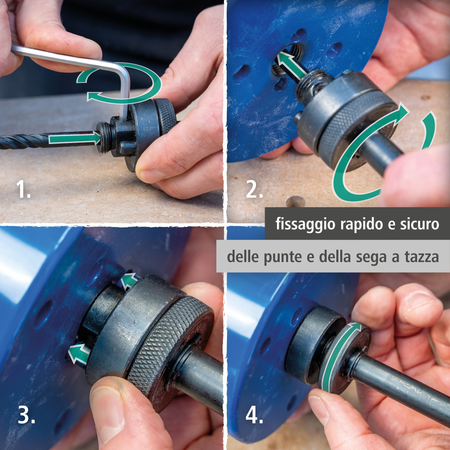 1.

2.

fissaggio rapido e sicuro

delle punte e della sega a tazza

3.

4.