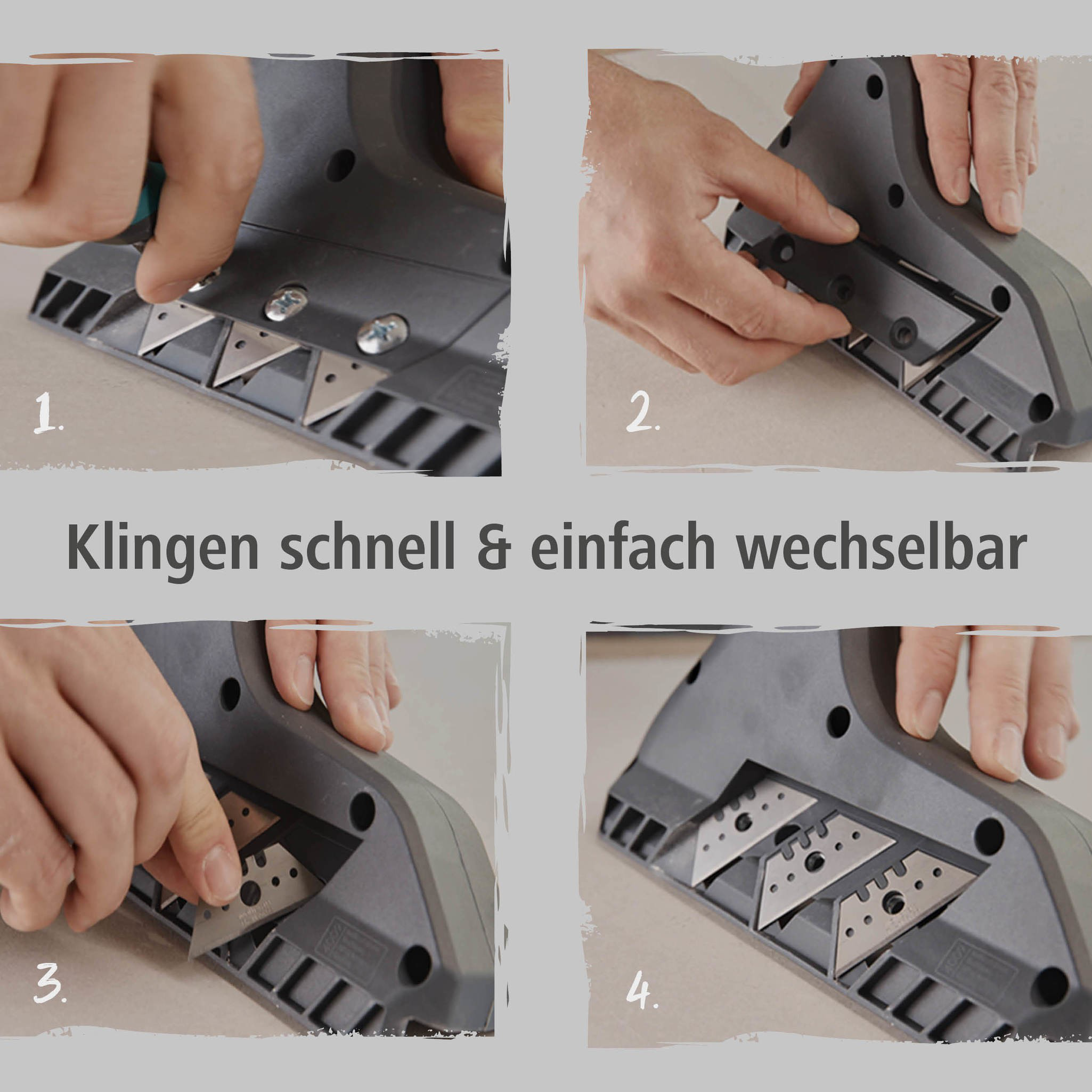 1.

2.

Klingen schnell & einfach wechselbar

3.

4.