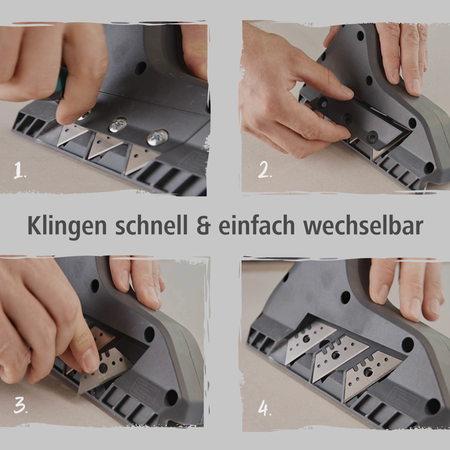 1.

2.

Klingen schnell & einfach wechselbar

3.

4.