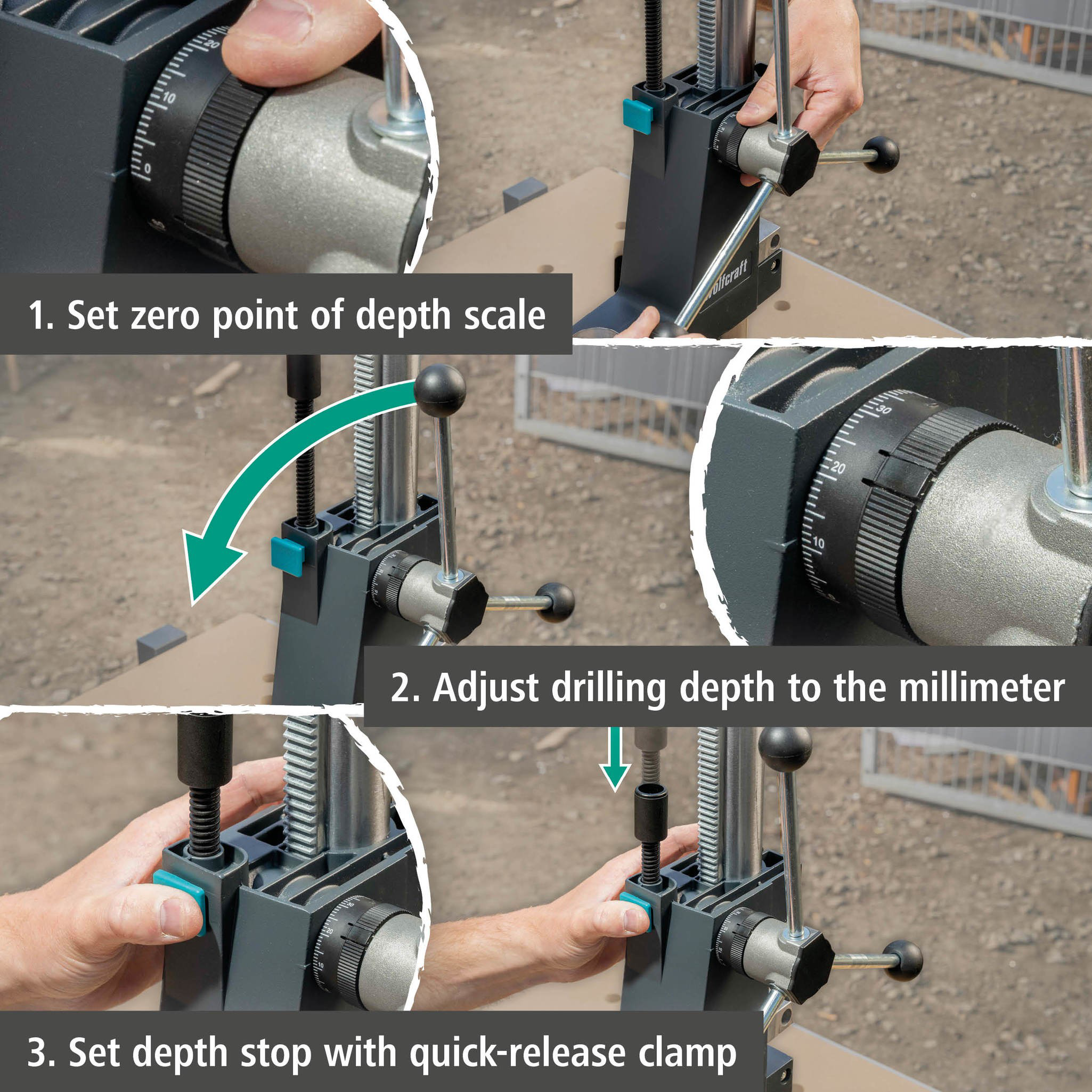 20
10
0

wolfcraft

1. Set zero point of depth scale

30
20
10

2. Adjust drilling depth to the millimeter

30
20
10

3. Set depth stop with quick-release clamp