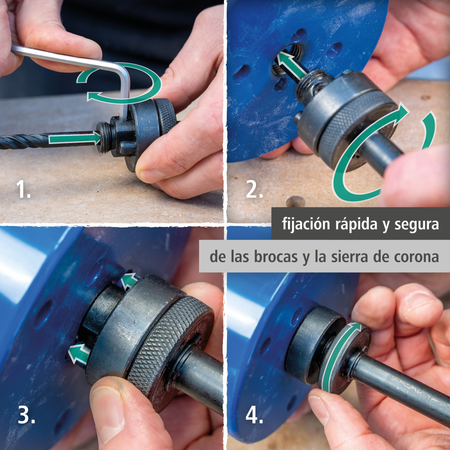 1.

2.

fijación rápida y segura

de las brocas y la sierra de corona

3.

4.