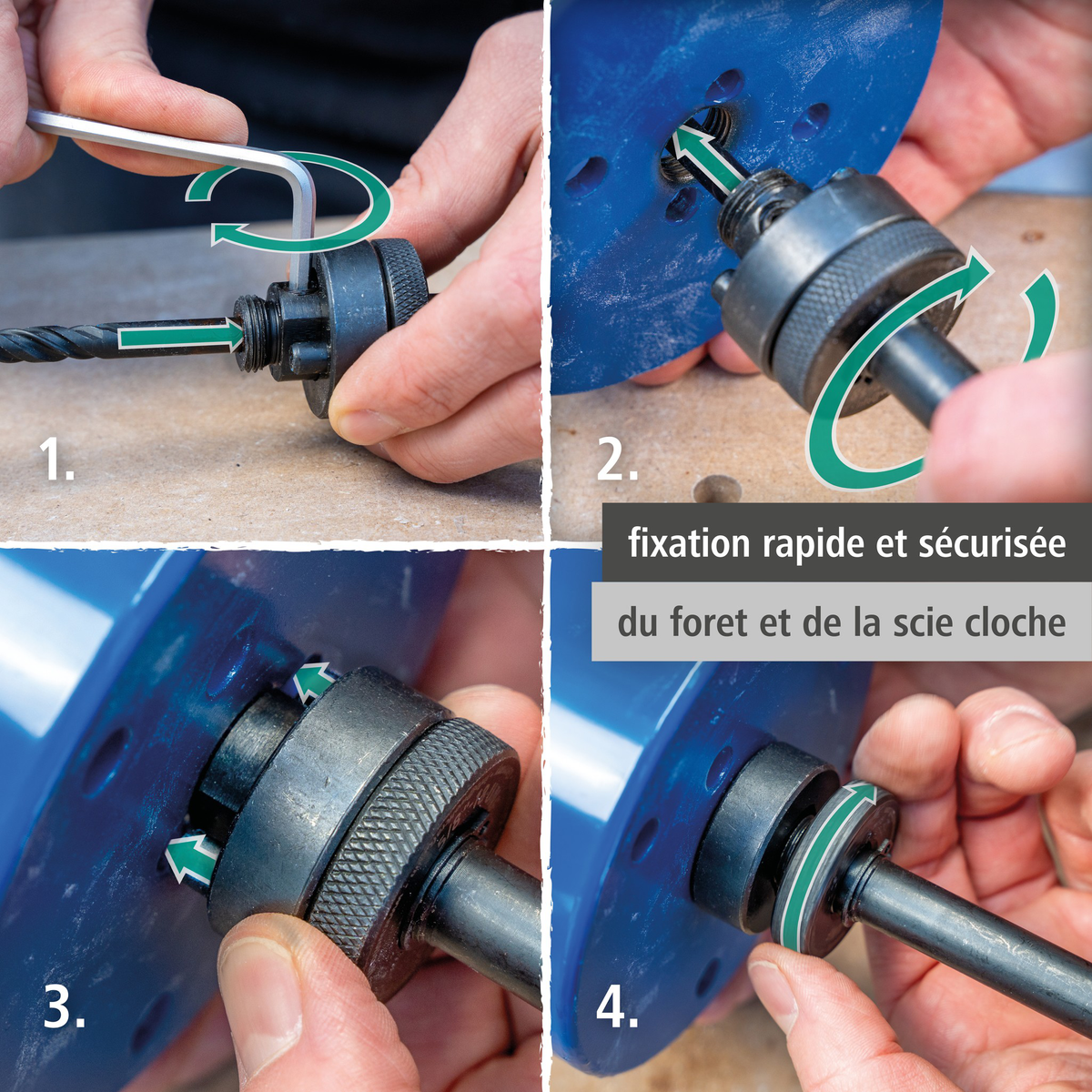 1.

2.

fixation rapide et sécurisée

du foret et de la scie cloche

3.

4.