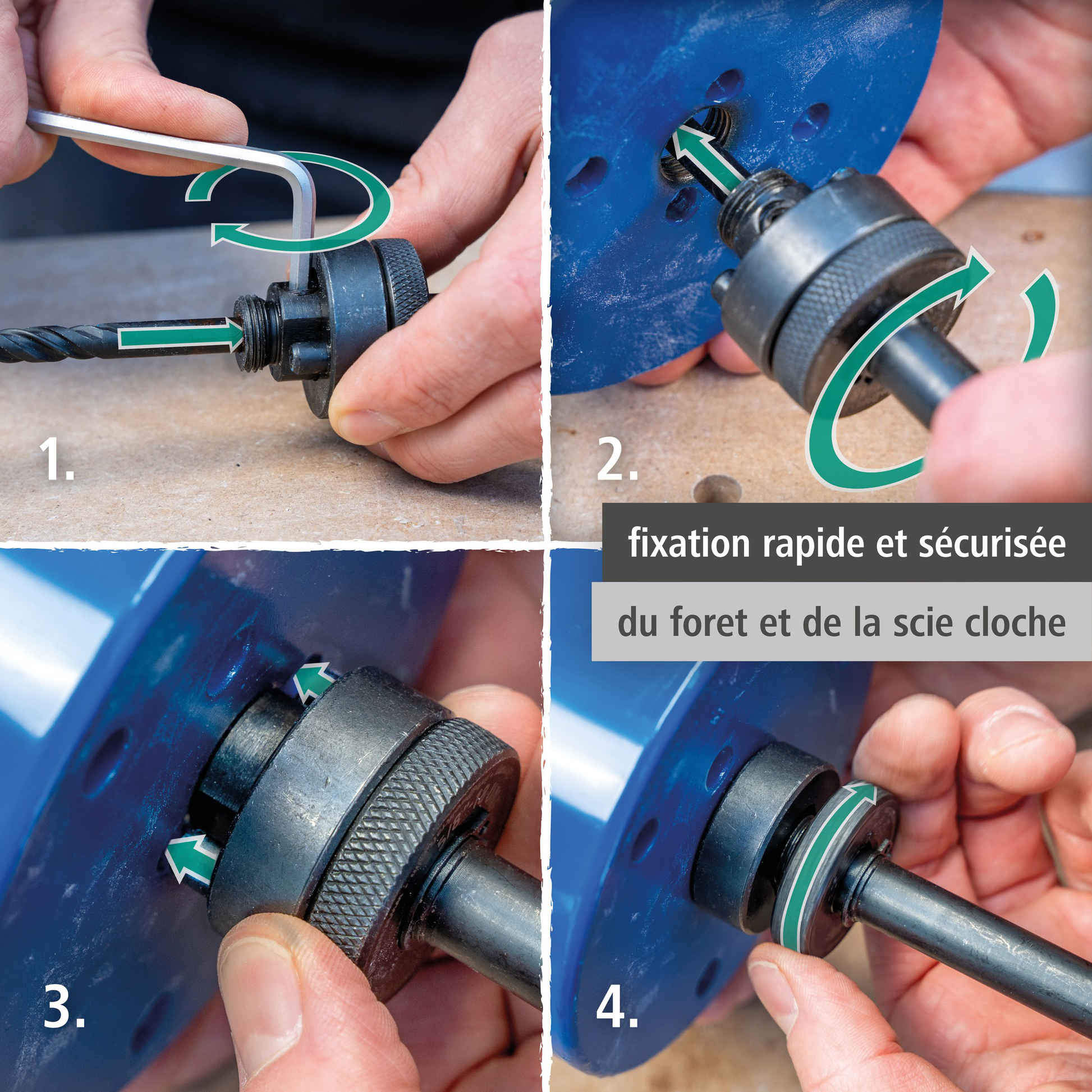 1.

2.

fixation rapide et sécurisée

du foret et de la scie cloche

3.

4.