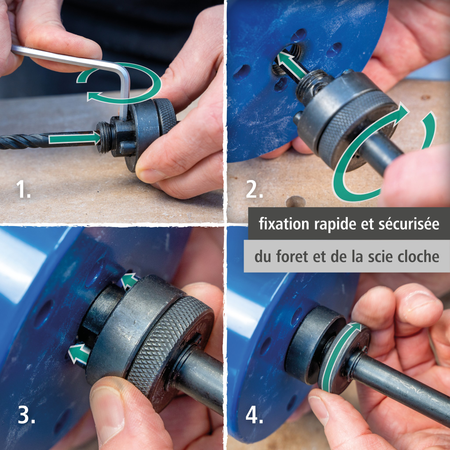 1.

2.

fixation rapide et sécurisée

du foret et de la scie cloche

3.

4.