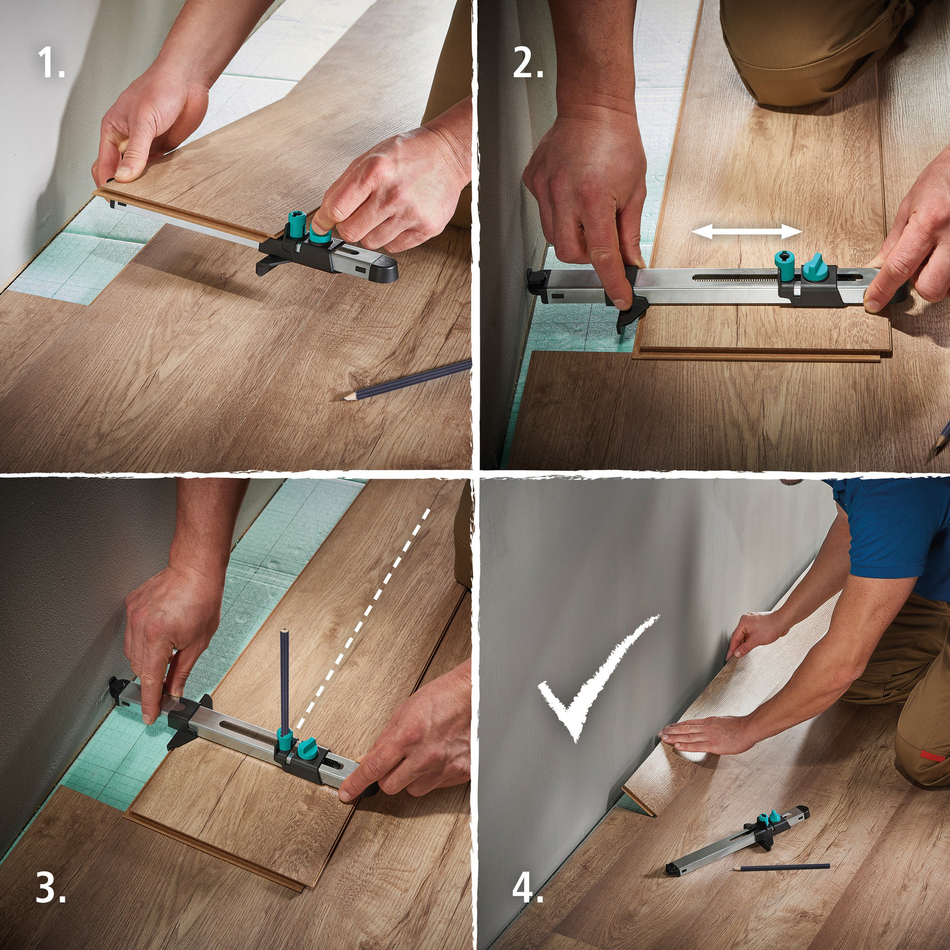 1.

2.

3.

4.