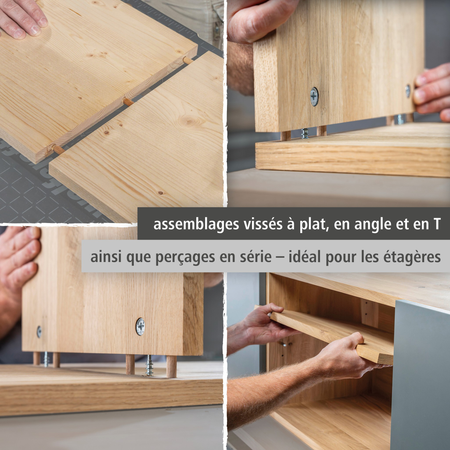 assemblages vissés à plat, en angle et en T

ainsi que perçages en série – idéal pour les étagères