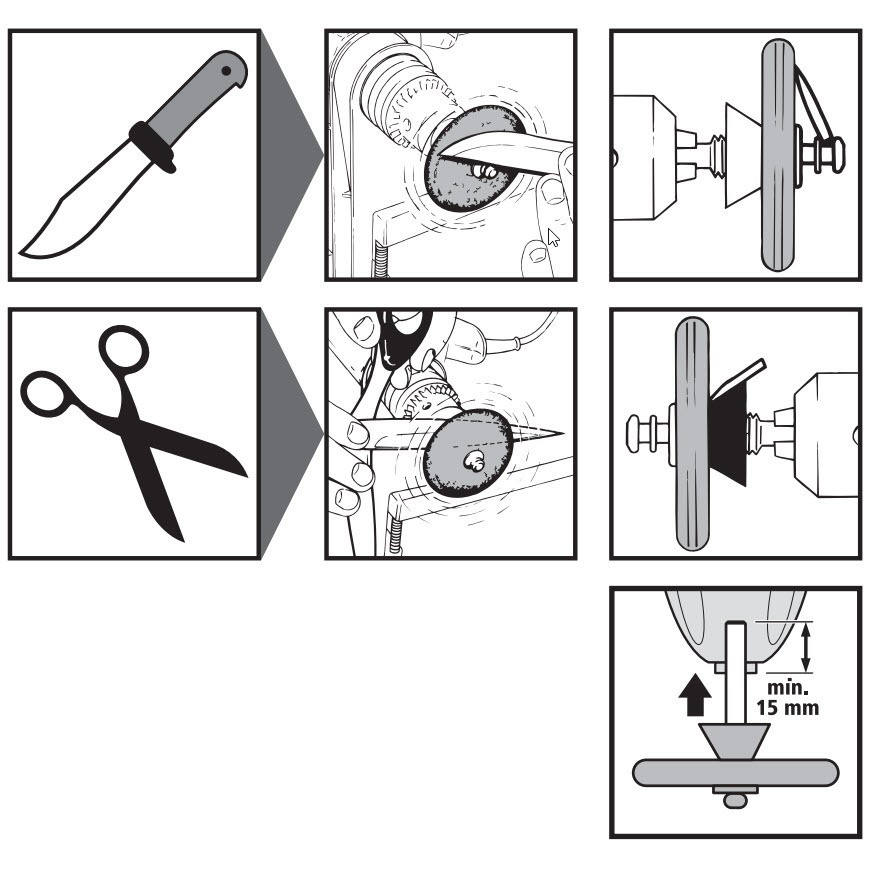 min.
15 mm