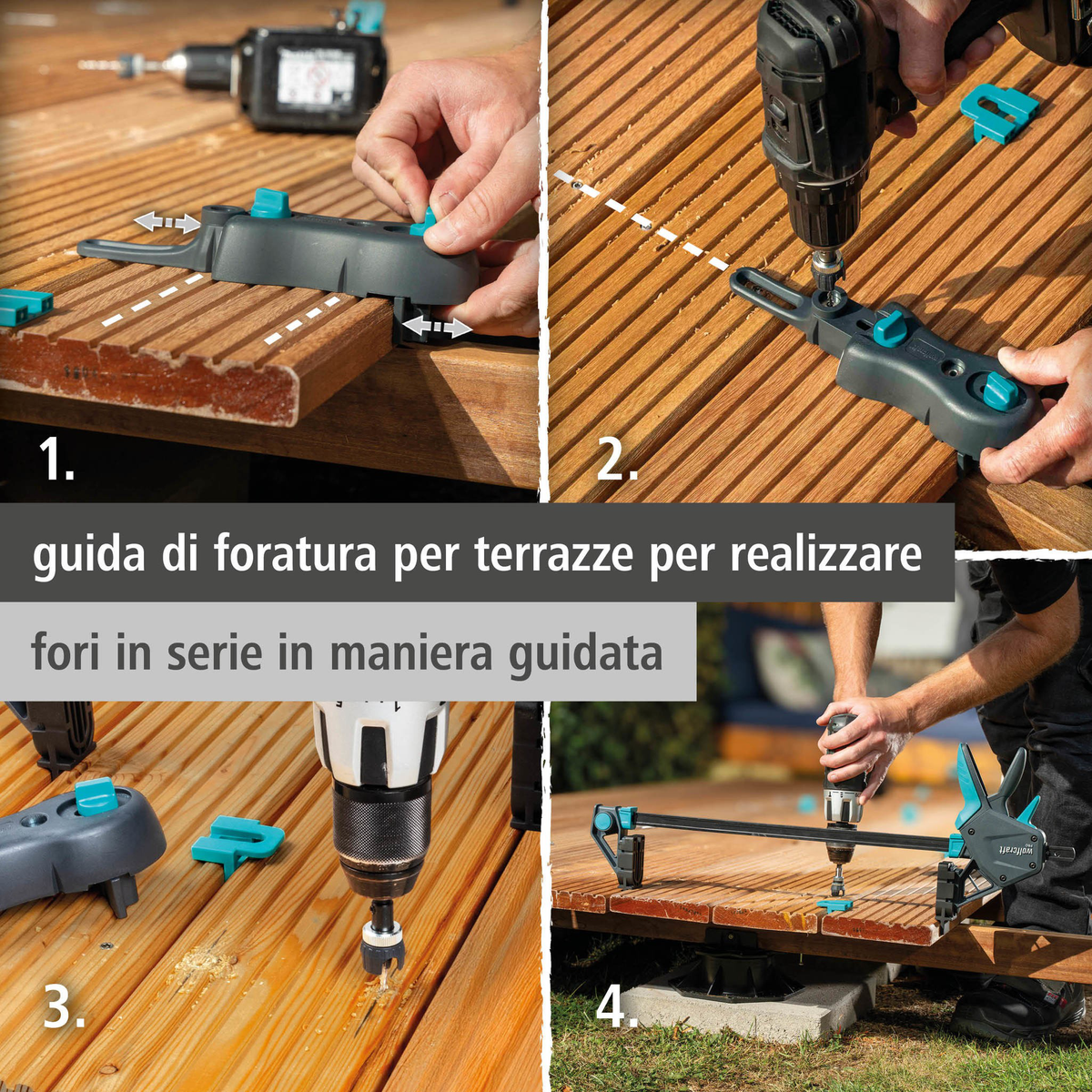 1.

2.

guida di foratura per terrazze per realizzare

fori in serie in maniera guidata

3.

4.

wolfcraft