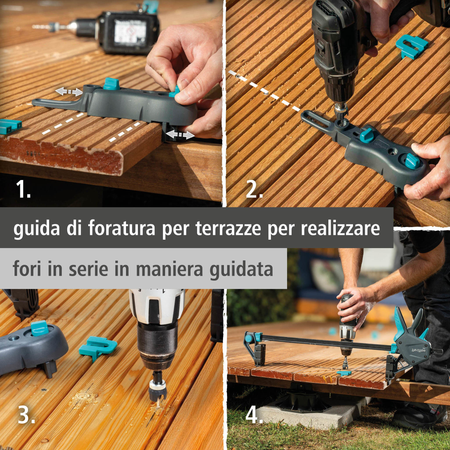 1.

2.

guida di foratura per terrazze per realizzare

fori in serie in maniera guidata

3.

4.