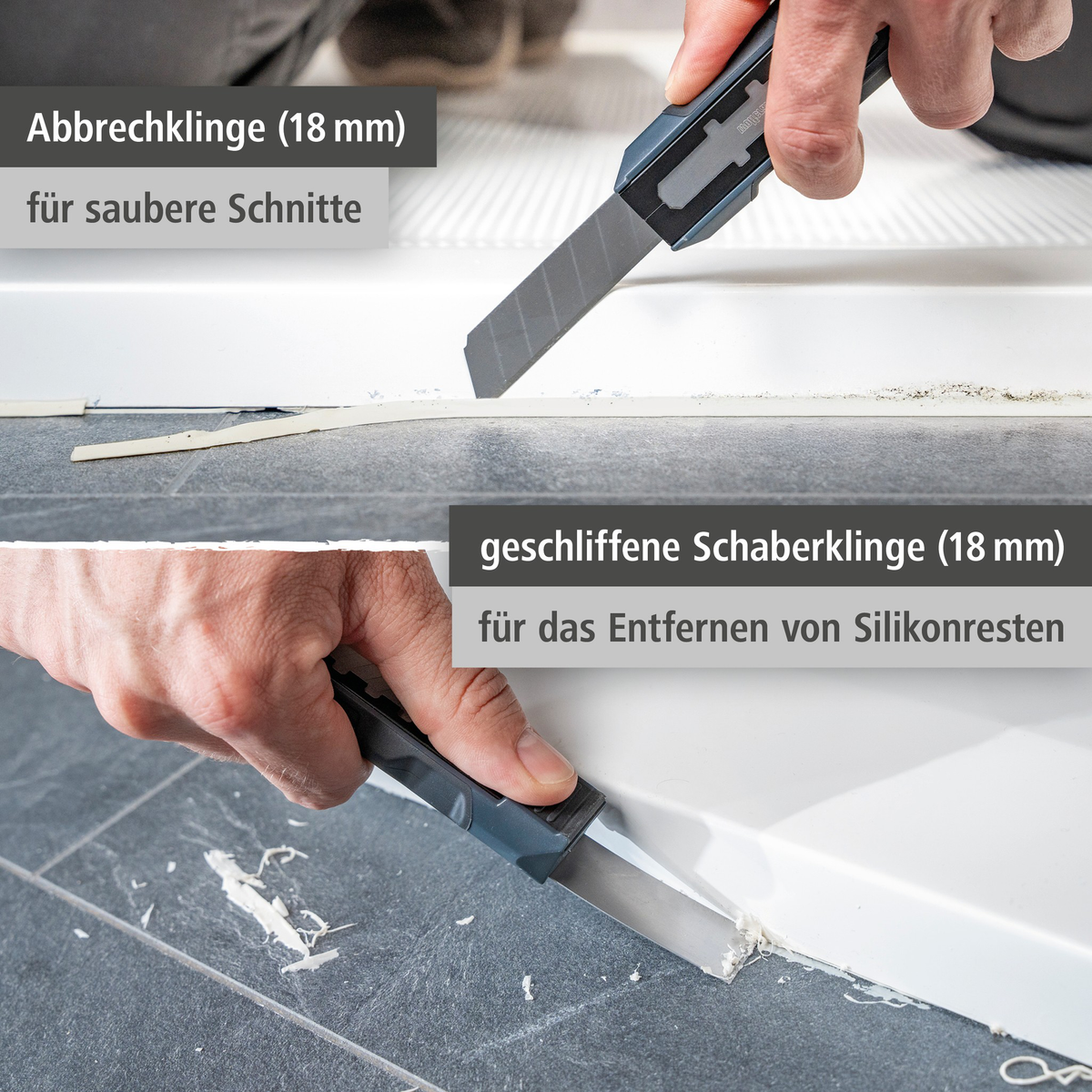 Abbrechklinge (18 mm)

für saubere Schnitte

geschliffene Schaberklinge (18 mm)

für das Entfernen von Silikonresten