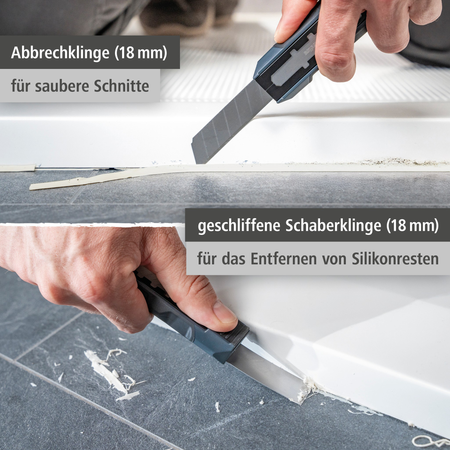 Abbrechklinge (18 mm)

für saubere Schnitte

geschliffene Schaberklinge (18 mm)

für das Entfernen von Silikonresten