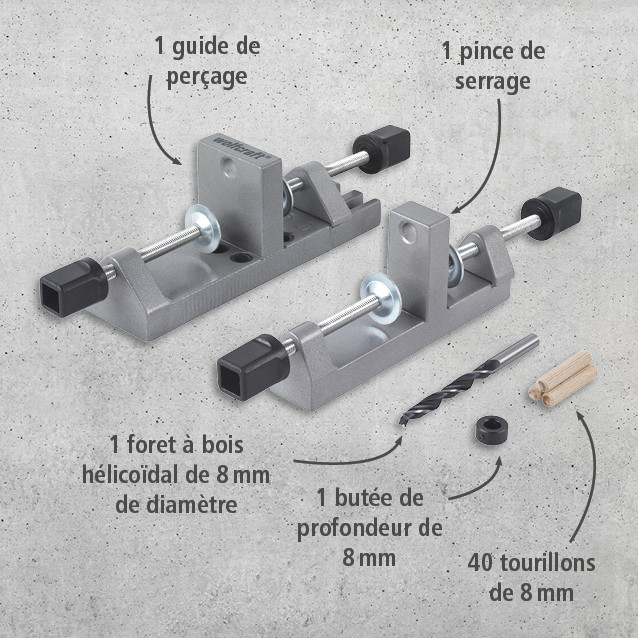 1 guide de perçage

1 pince de serrage

wolfcraft®

1 foret à bois hélicoïdal de 8 mm de diamètre

1 butée de profondeur de 8 mm

40 tourillons de 8 mm