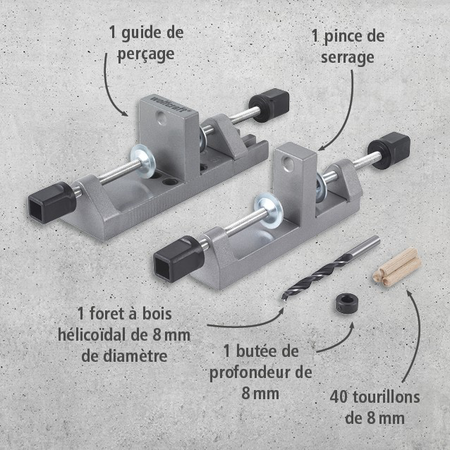 1 guide de perçage

1 pince de serrage

wolfcraft

1 foret à bois hélicoïdal de 8 mm de diamètre

1 butée de profondeur de 8 mm

40 tourillons de 8 mm