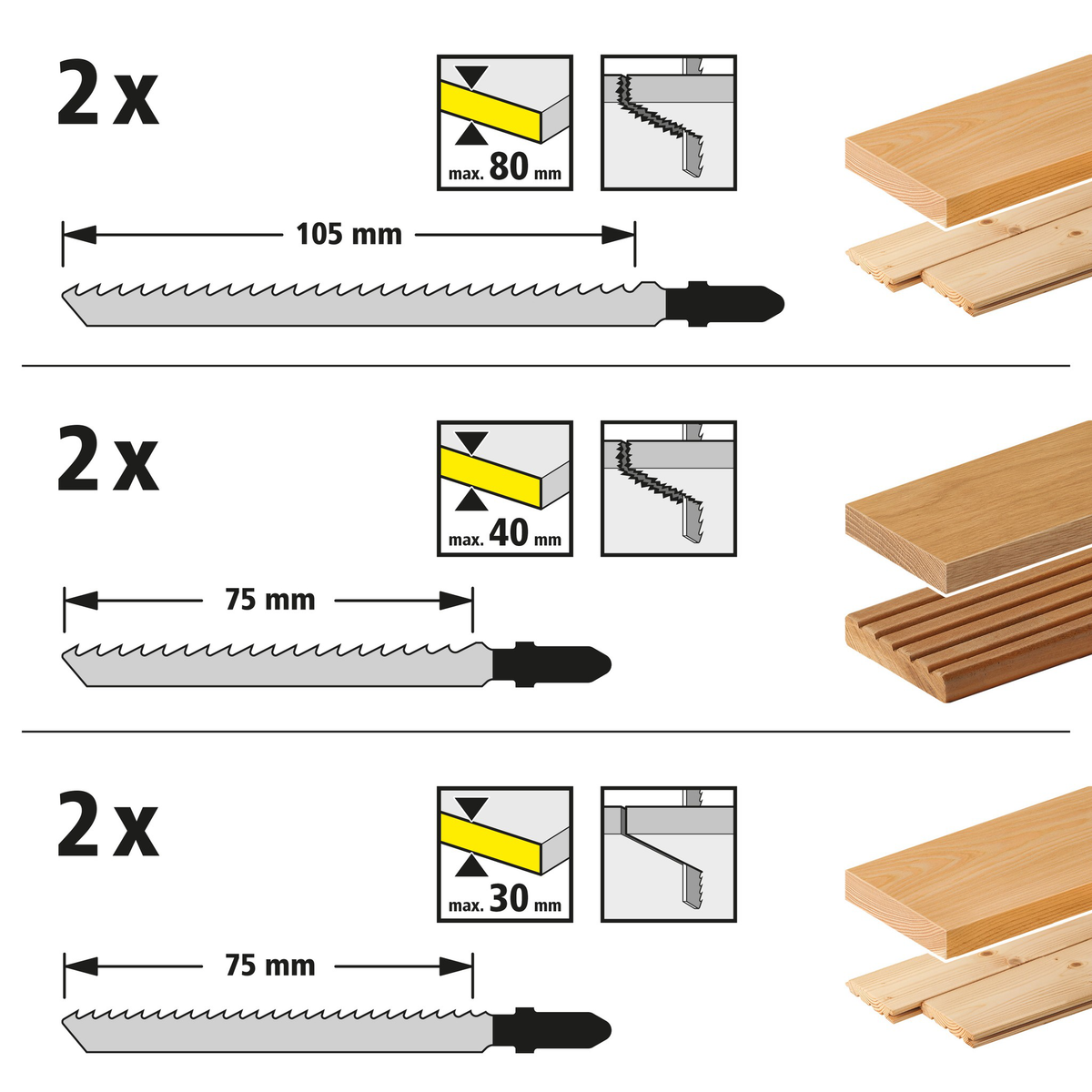 2 x

max. 80 mm

105 mm

2 x

max. 40 mm

75 mm

2 x

max. 30 mm

75 mm