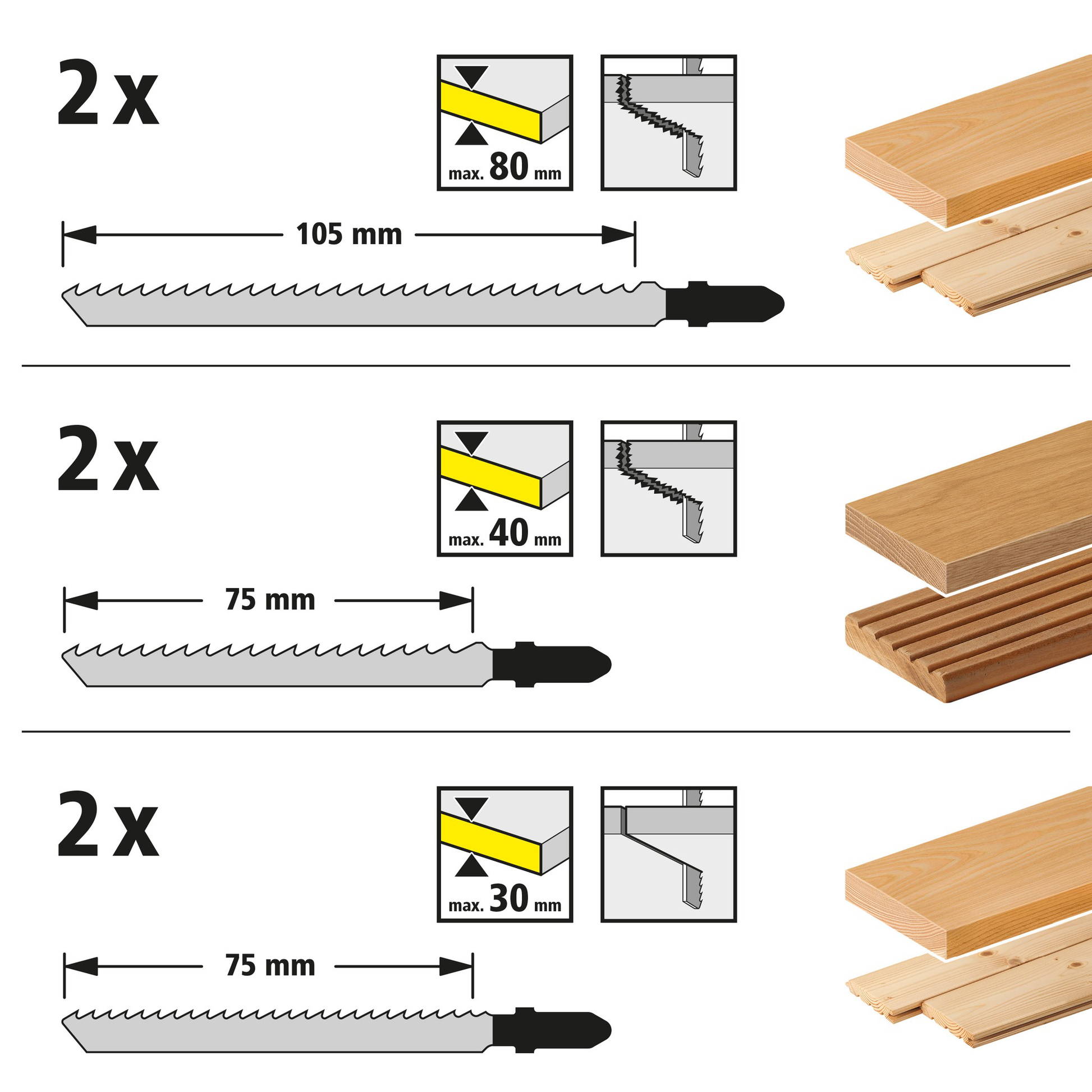 2 x

max. 80 mm

105 mm

2 x

max. 40 mm

75 mm

2 x

max. 30 mm

75 mm