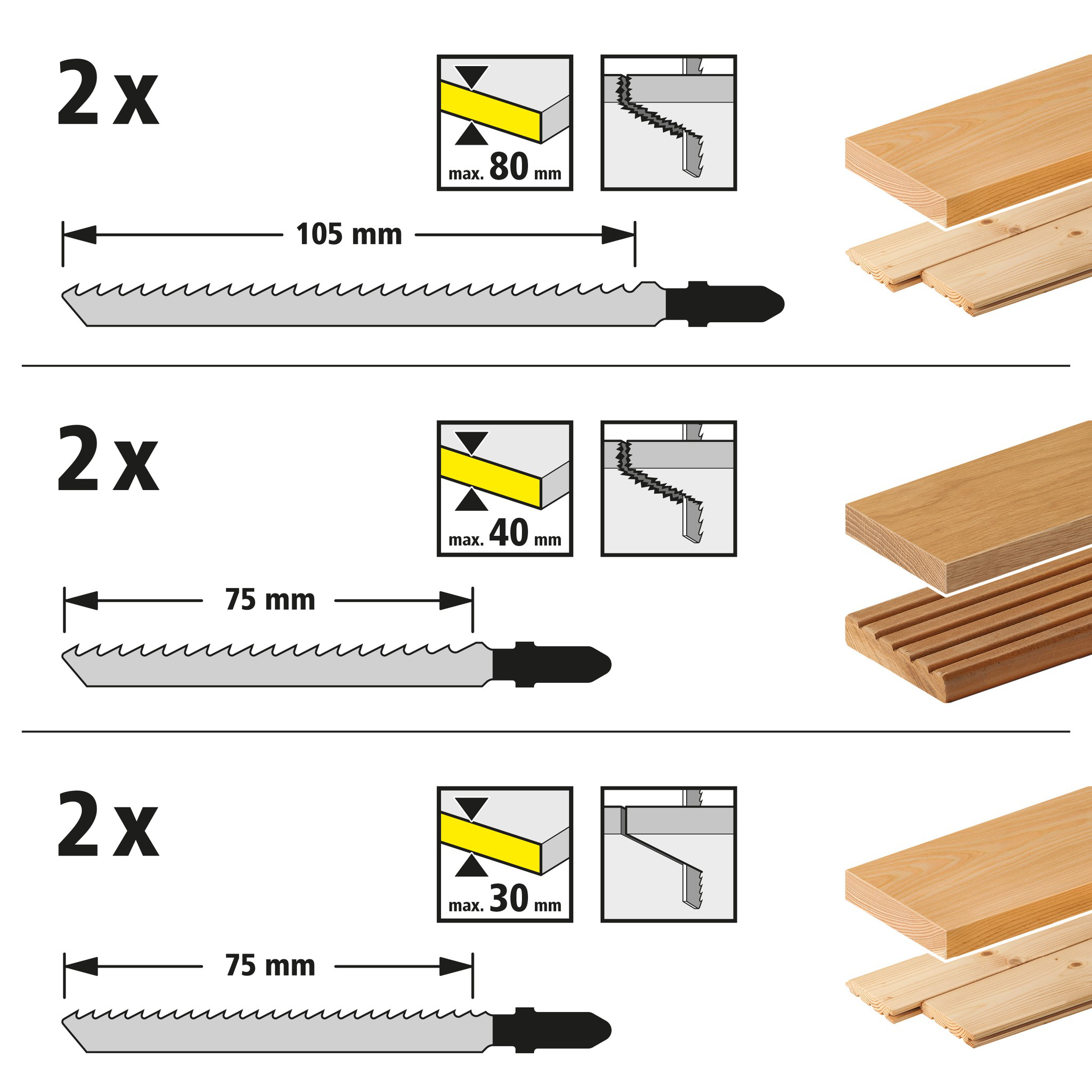 2 x

max. 80 mm

105 mm

2 x

max. 40 mm

75 mm

2 x

max. 30 mm

75 mm