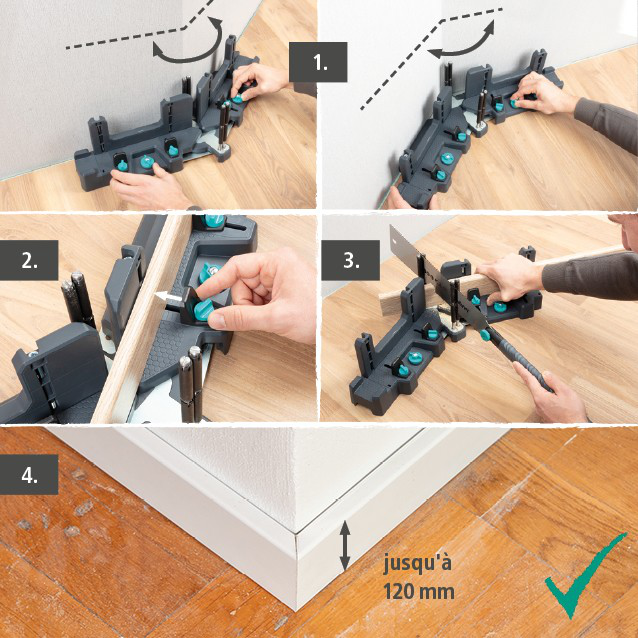 1.

2.

3.

4.

jusqu'à 120 mm