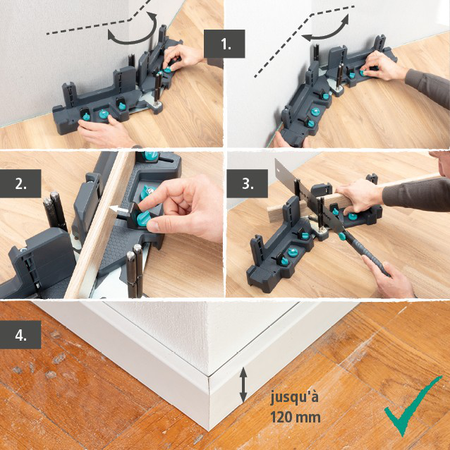 1.

2.

3.

4.

jusqu'à 120 mm