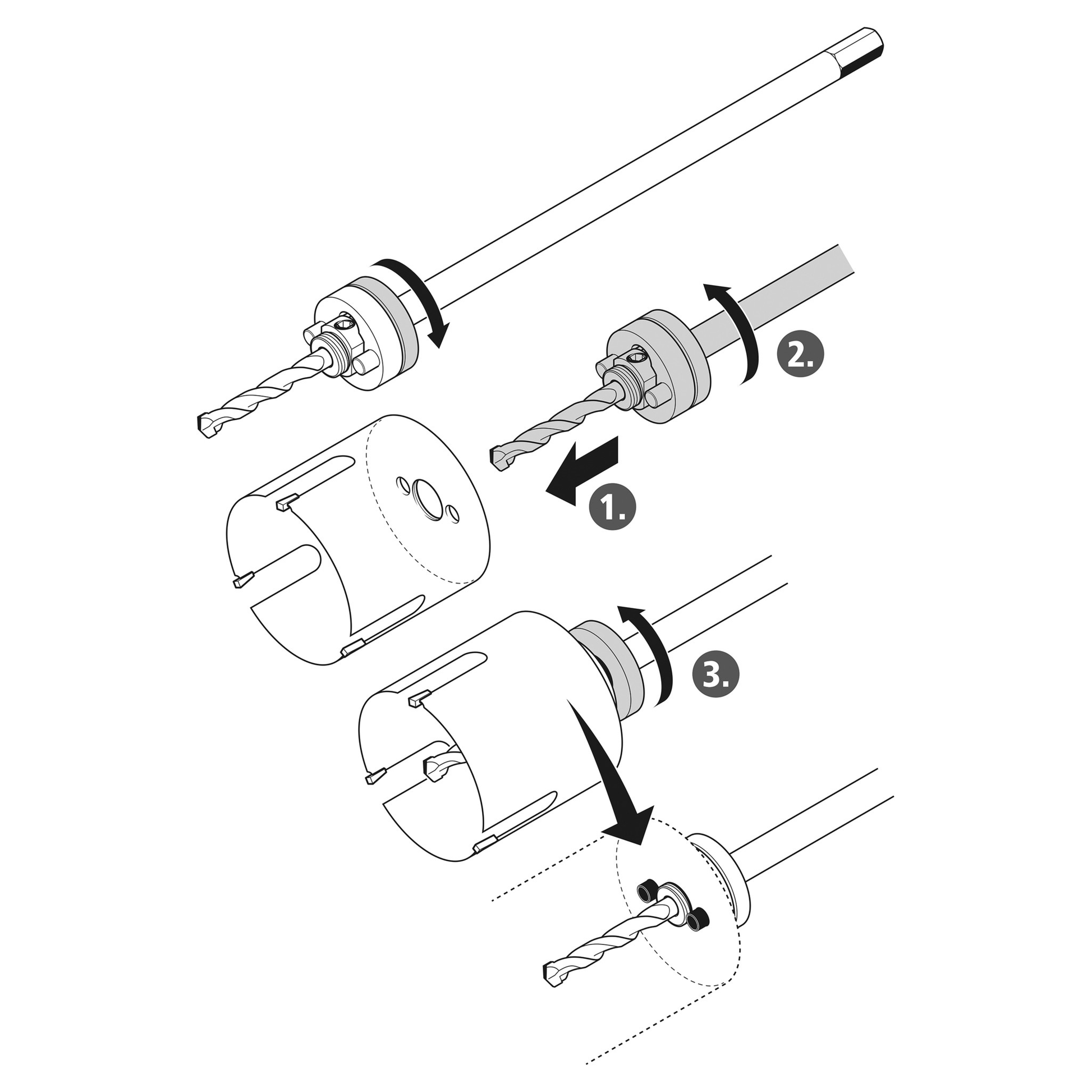 2.

1.

3.