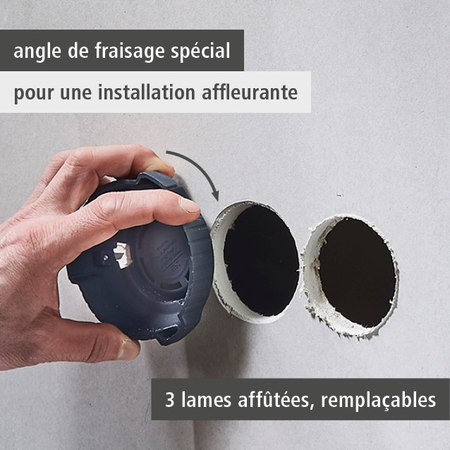 angle de fraisage spécial

pour une installation affleurante

3 lames affûtées, remplaçables