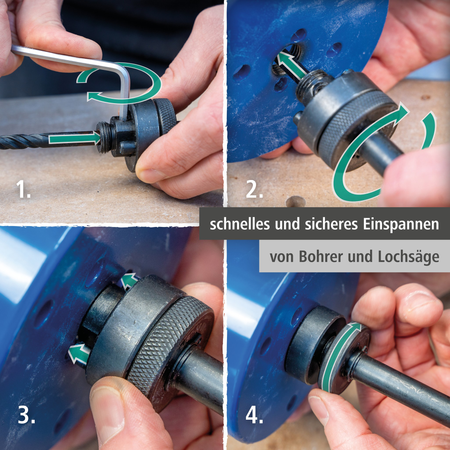 1.

2.

schnelles und sicheres Einspannen

von Bohrer und Lochsäge

3.

4.