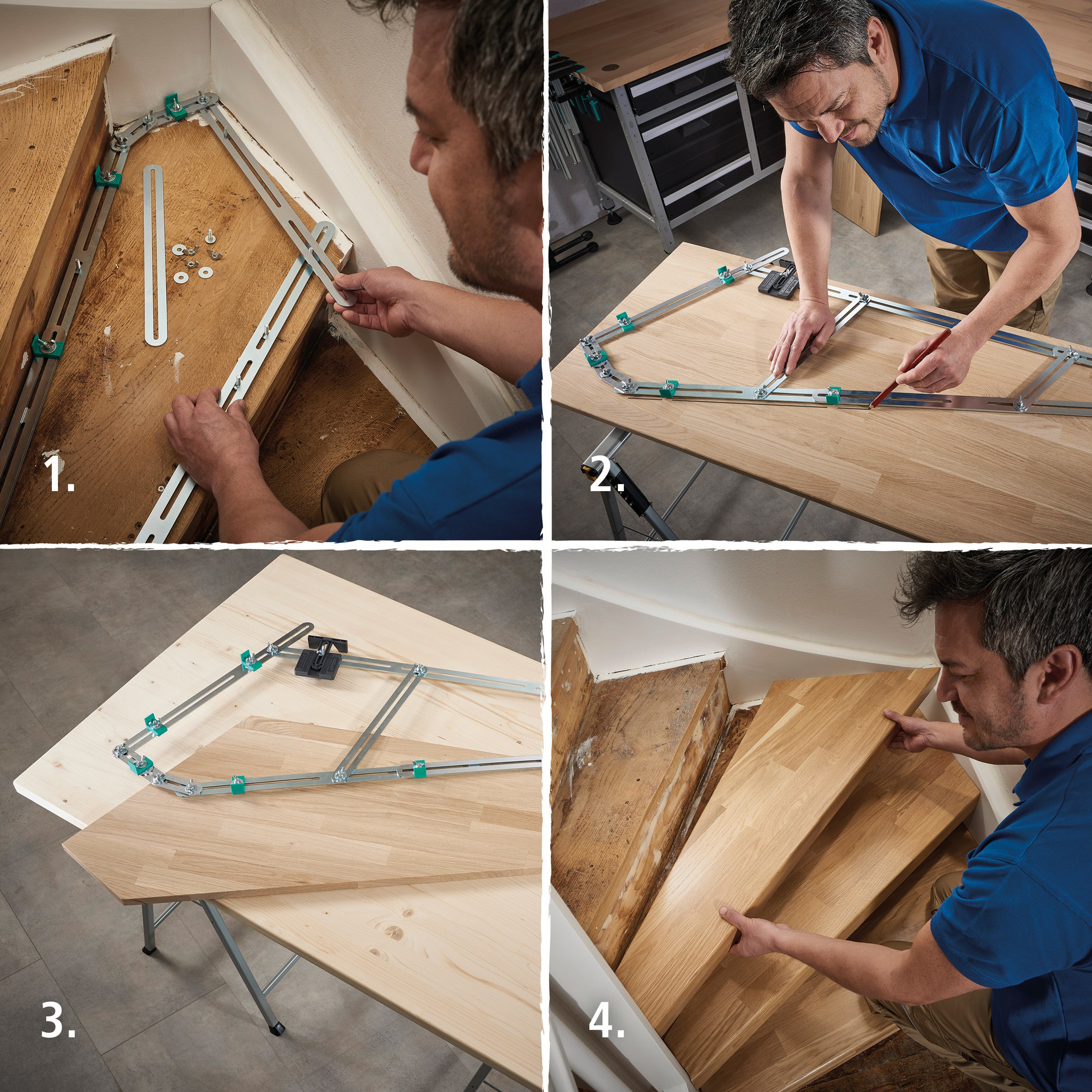 1.

2.

3.

4.