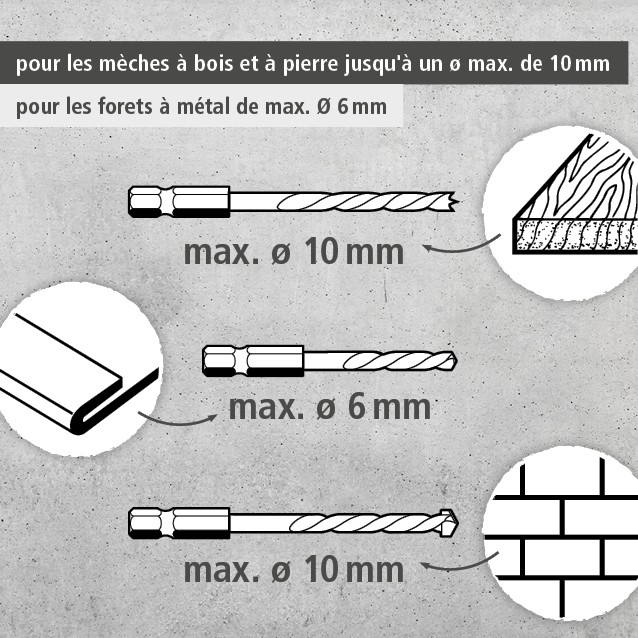 pour les mèches à bois et à pierre jusqu'à un ø max. de 10 mm

pour les forets à métal de max. Ø 6 mm

max. ø 10 mm

max. ø 6 mm

max. ø 10 mm