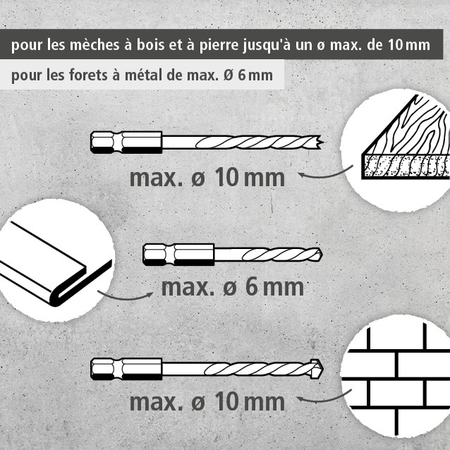 pour les mèches à bois et à pierre jusqu'à un ø max. de 10 mm

pour les forets à métal de max. Ø 6 mm

max. ø 10 mm

max. ø 6 mm

max. ø 10 mm