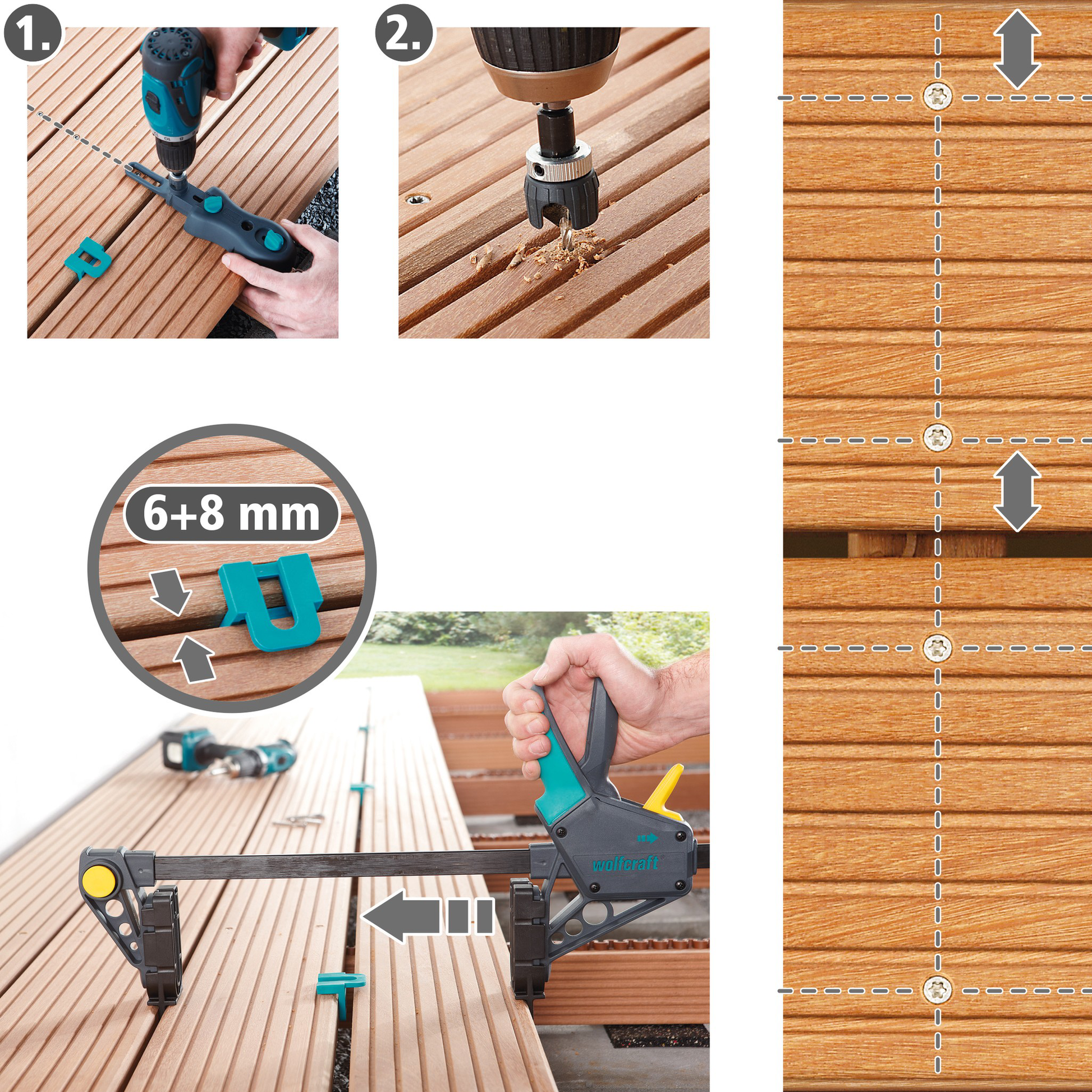 1.

2.

6+8 mm

wolfcraft