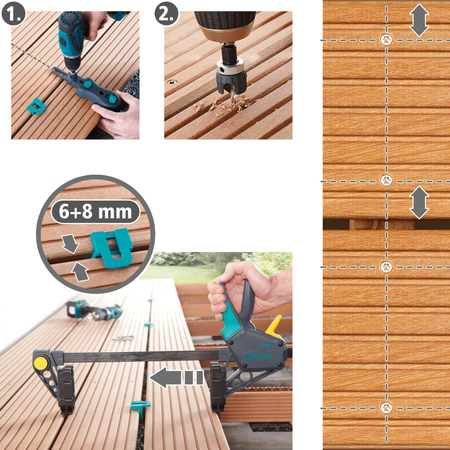 1.

2.

6+8 mm

wolfcraft