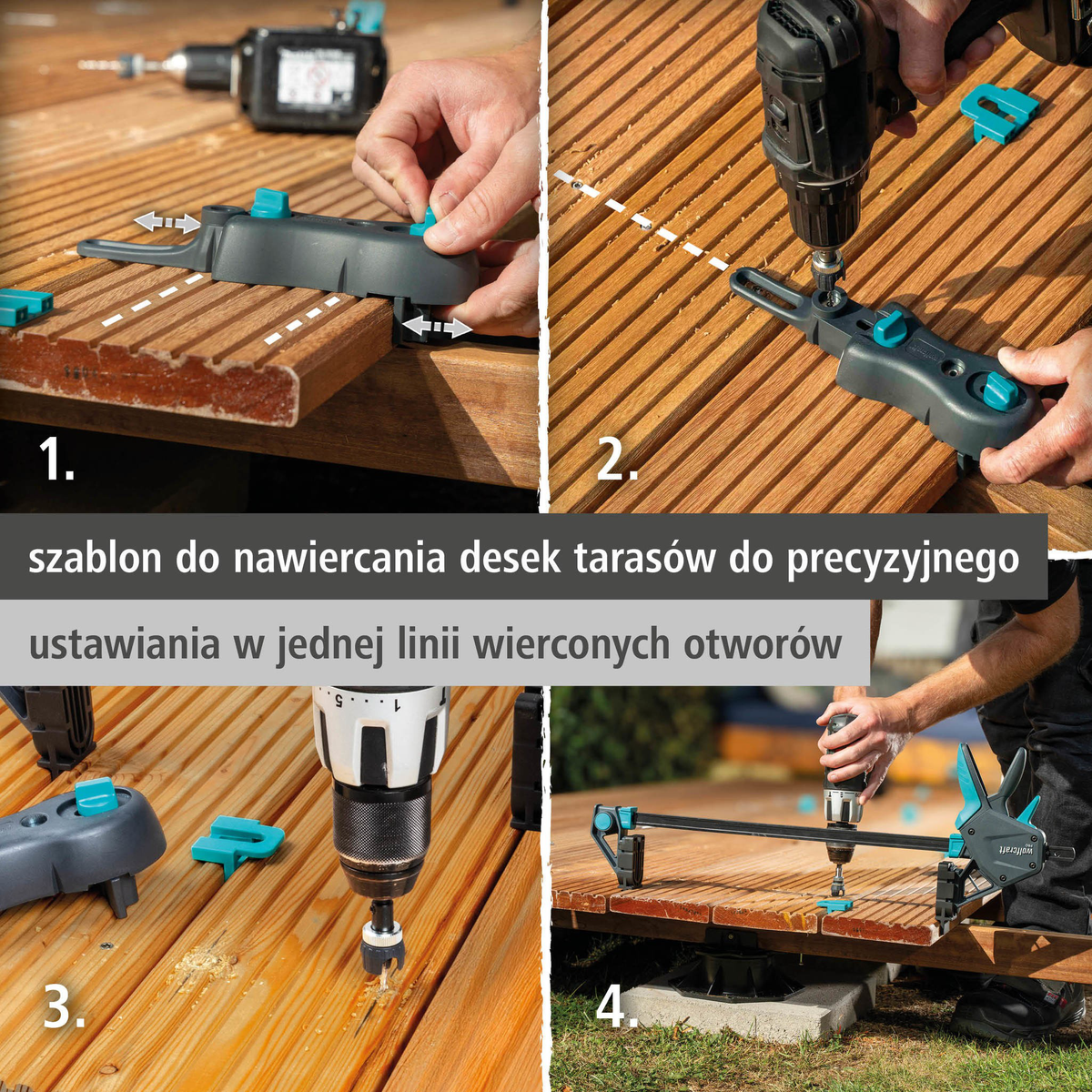 1.

2.

szablon do nawiercania desek tarasów do precyzyjnego

ustawiania w jednej linii wierconych otworów

3.

4.

wolfcraft