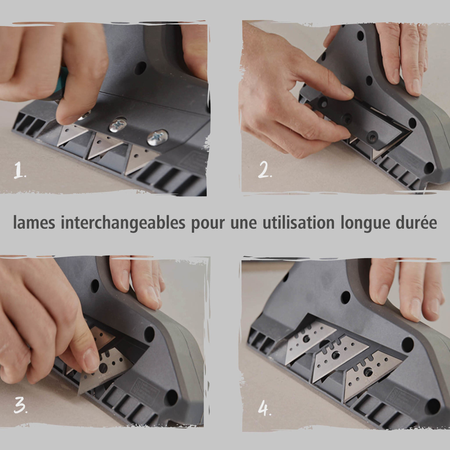 1.

2.

lames interchangeables pour une utilisation longue durée

3.

4.