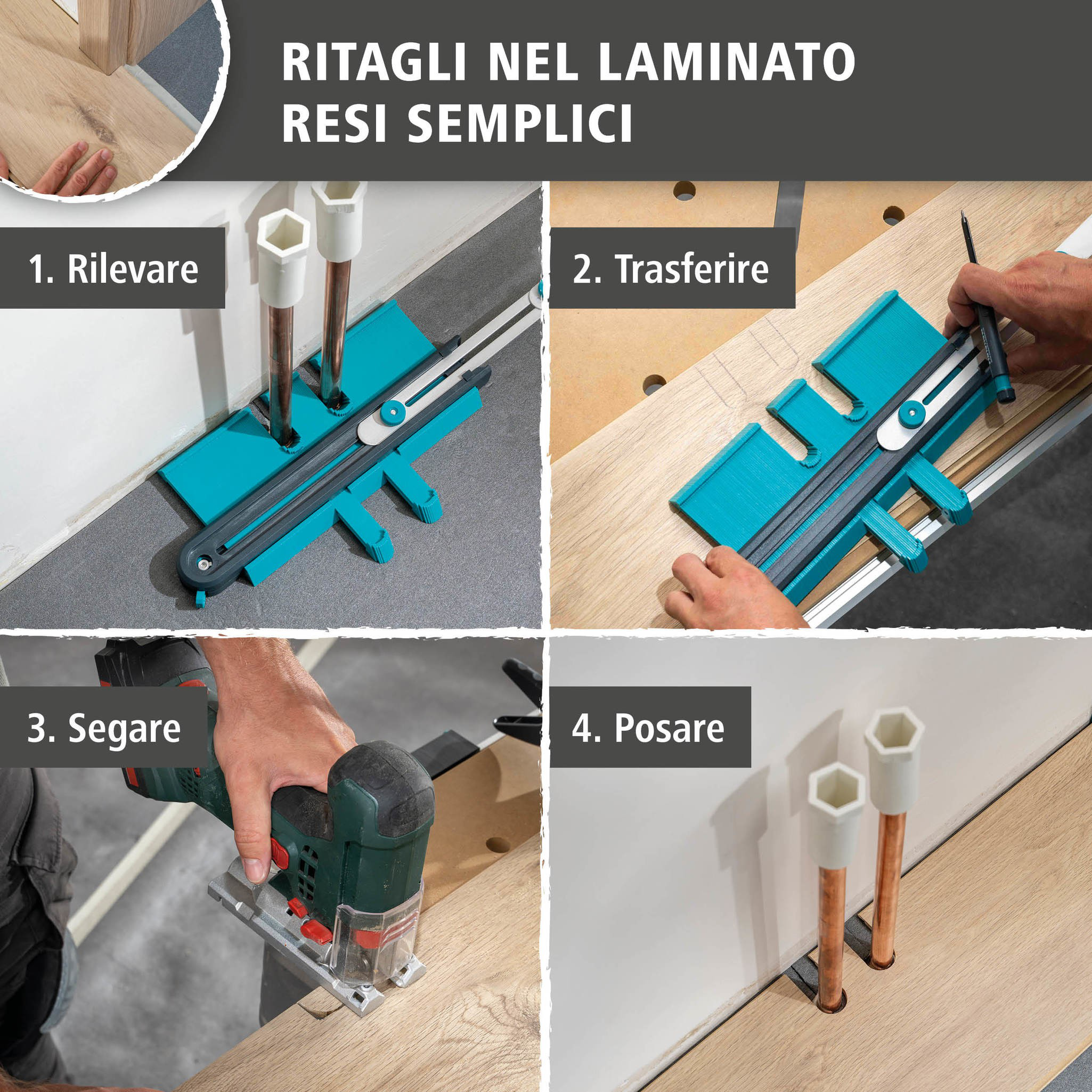 RITAGLI NEL LAMINATO RESI SEMPLICI

1. Rilevare

2. Trasferire

3. Segare

4. Posare